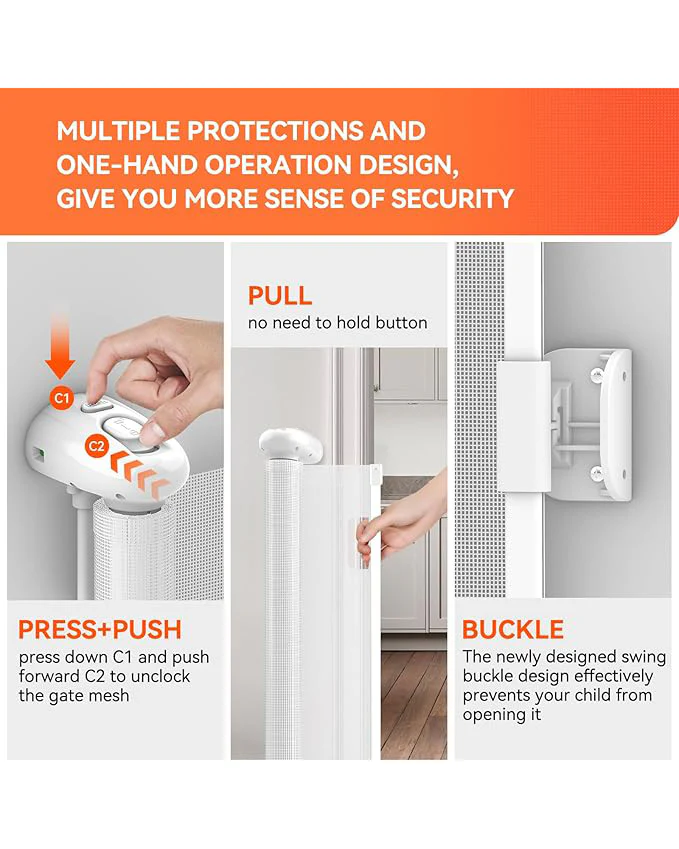 MULTIPLE PROTECTIONS AND ONE-HAND OPERATION DESIGN, GIVE YOU MORE SENSE OF SECURITY

C1

C2

PRESS+PUSH
press down C1 and push forward C2 to unclock the gate mesh

PULL
no need to hold button

BUCKLE
The newly designed swing buckle design effectively prevents your child from opening it